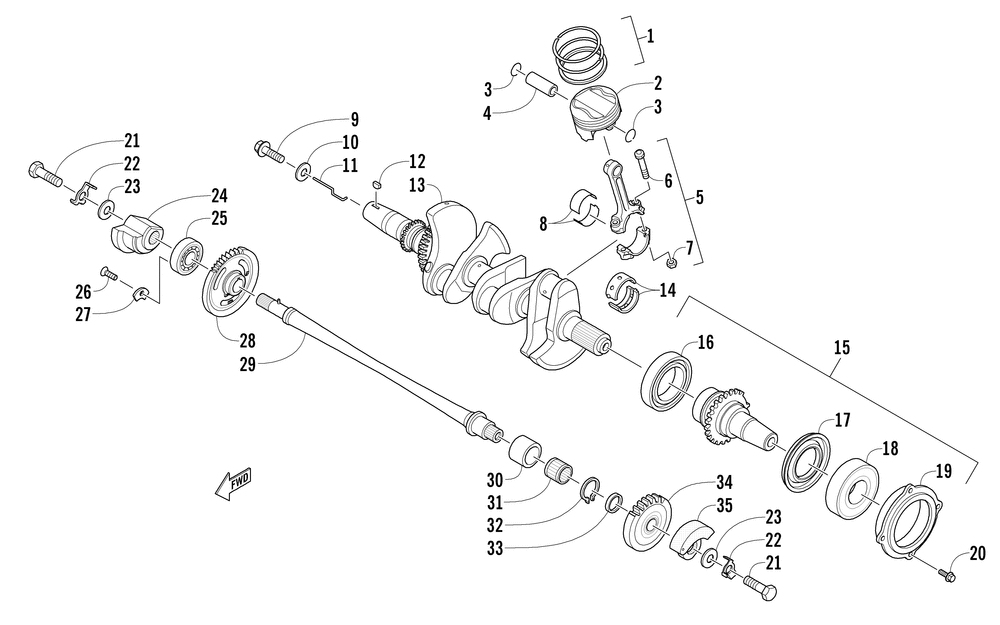 1
2
3
3
4
5
6
7
8
9
10
11
12
13
14
15
16
17
18
19
20
21
22
23
24
25
26
27
28
29
FWD
30
31
32
33
34
35
23
22
21